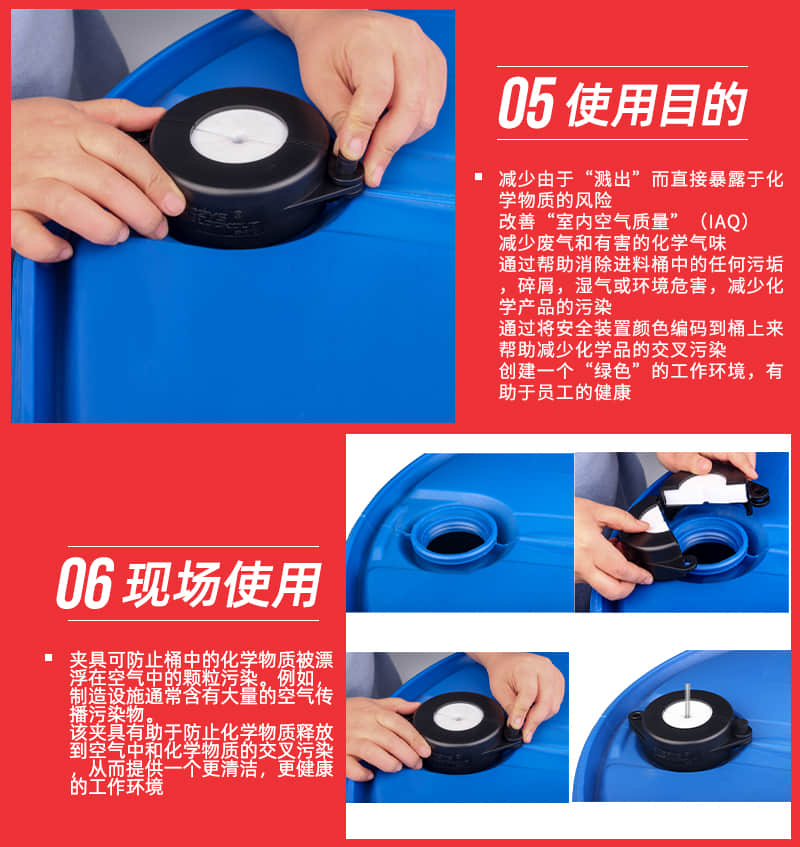 05 使用目的

▪ 减少由于“溅出”而直接暴露于化学物质的风险
改善“室内空气质量”（IAQ）
减少废气和有害的化学气味
通过帮助消除进料桶中的任何污垢，碎屑，湿气或环境危害，减少化学产品的污染
通过将安全装置颜色编码到桶上来帮助减少化学品的交叉污染
创建一个“绿色”的工作环境，有助于员工的健康

06 现场使用

▪ 夹具可防止桶中的化学物质被漂浮在空气中的颗粒污染。例如，制造设施通常含有大量的空气传播污染物。
该夹具有助于防止化学物质释放到空气中和化学物质的交叉污染，从而提供一个更清洁，更健康的工作环境