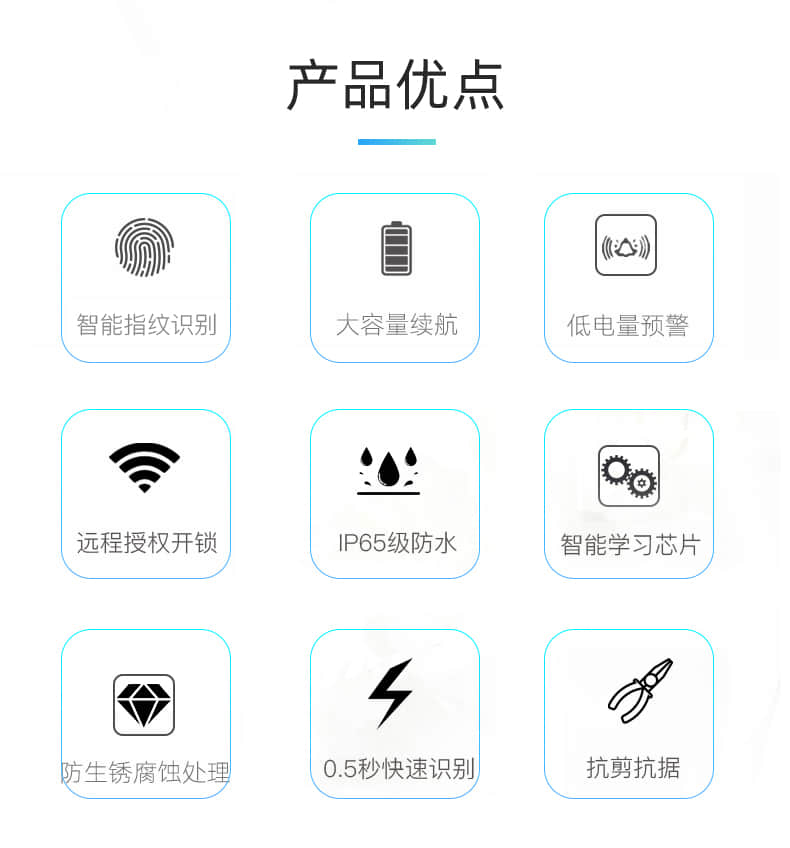 产品优点

智能指纹识别

大容量续航

低电量预警

远程授权开锁

IP65级防水

智能学习芯片

防生锈腐蚀处理

0.5秒快速识别

抗剪抗据